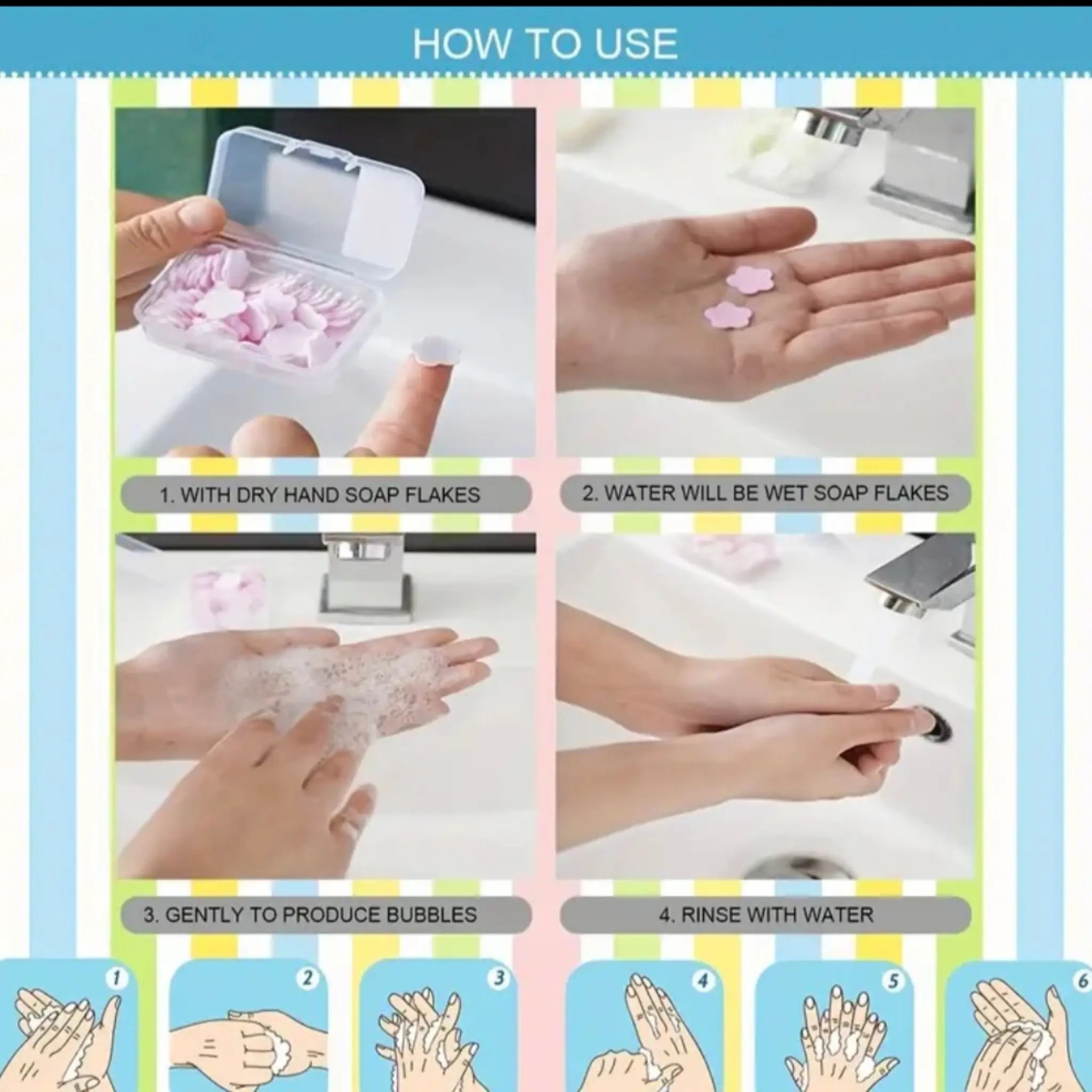 HOW TO USE

1. WITH DRY HAND SOAP FLAKES

2. WATER WILL BE WET SOAP FLAKES

3. GENTLY TO PRODUCE BUBBLES

4. RINSE WITH WATER

1

2

3

4

5

6