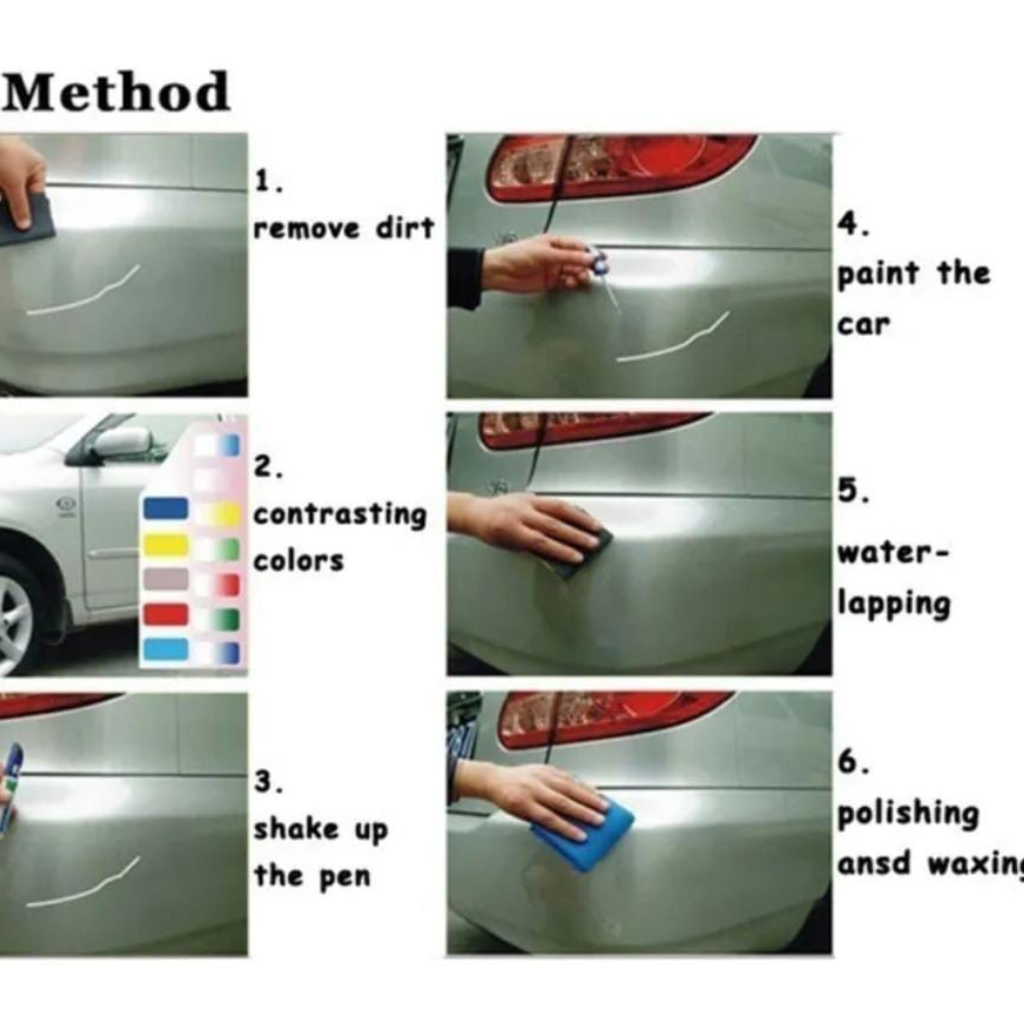 Method

1.
remove dirt

2.
contrasting colors

3.
shake up the pen

4.
paint the car

5.
water-lapping

6.
polishing ansd waxing